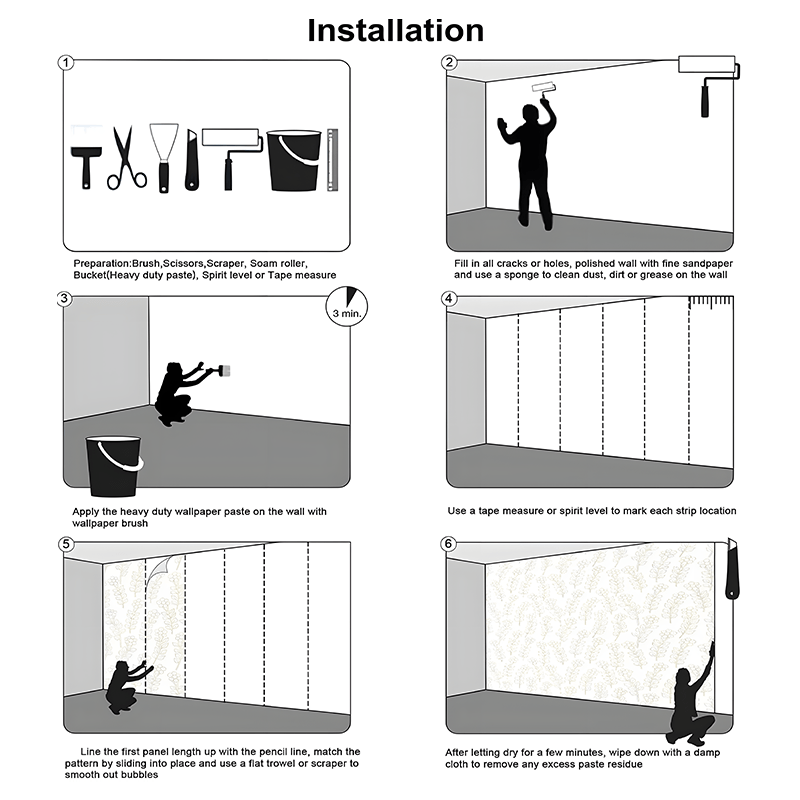 Installation

1

Preparation:Brush,Scissors,Scraper, Soam roller, Bucket(Heavy duty paste), Spirit level or Tape measure

2

Fill in all cracks or holes, polished wall with fine sandpaper and use a sponge to clean dust, dirt or grease on the wall

3

3 min.

Apply the heavy duty wallpaper paste on the wall with wallpaper brush

4

Use a tape measure or spirit level to mark each strip location

5

Line the first panel length up with the pencil line, match the pattern by sliding into place and use a flat trowel or scraper to smooth out bubbles

6

After letting dry for a few minutes, wipe down with a damp cloth to remove any excess paste residue